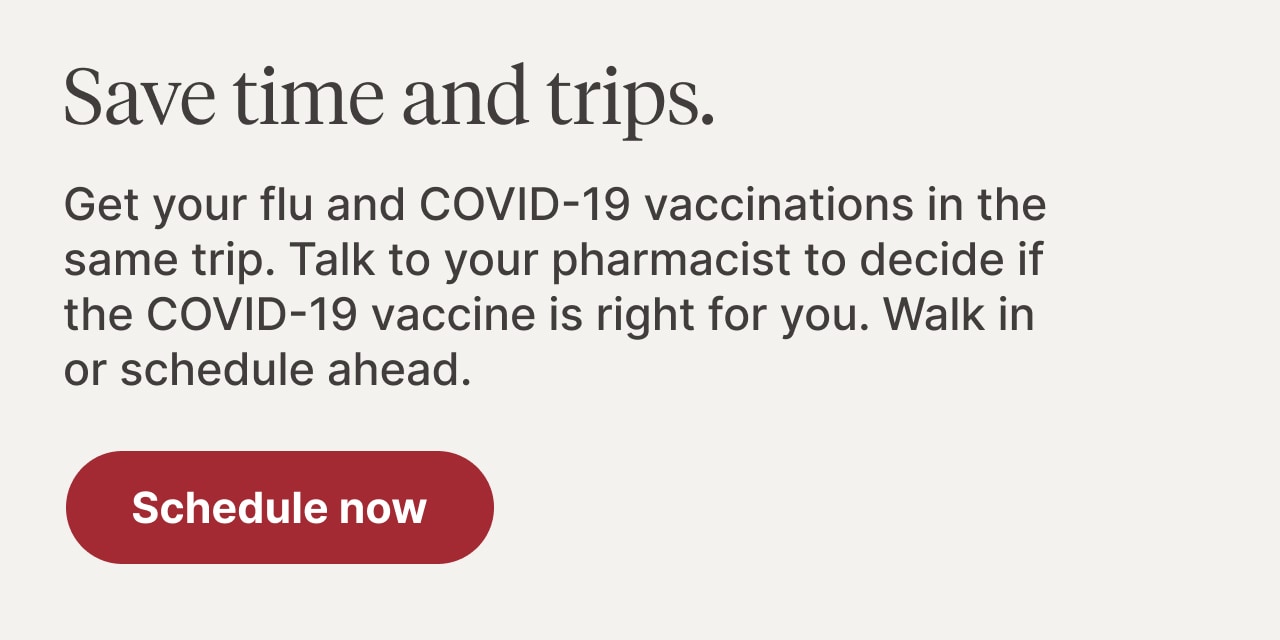 Save time and trips.

Get your flu and COVID-19 vaccinations in the same trip. Talk to your pharmacist to decide if the COVID-19 vaccine is right for you. Walk in or schedule ahead.

Schedule now